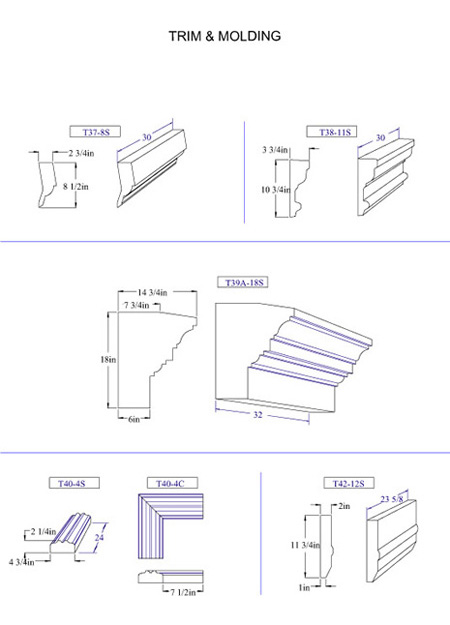 TRIM & MOLDING

T37-8S

2 3/4in

8 1/2in

30

T38-11S

3 3/4in

10 3/4in

30

T39A-18S

14 3/4in

7 3/4in

18in

6in

32

T40-4S

2 1/4in

4 3/4in

24

T40-4C

7 1/2in

T42-12S

2in

11 3/4in

1in

23 5/8